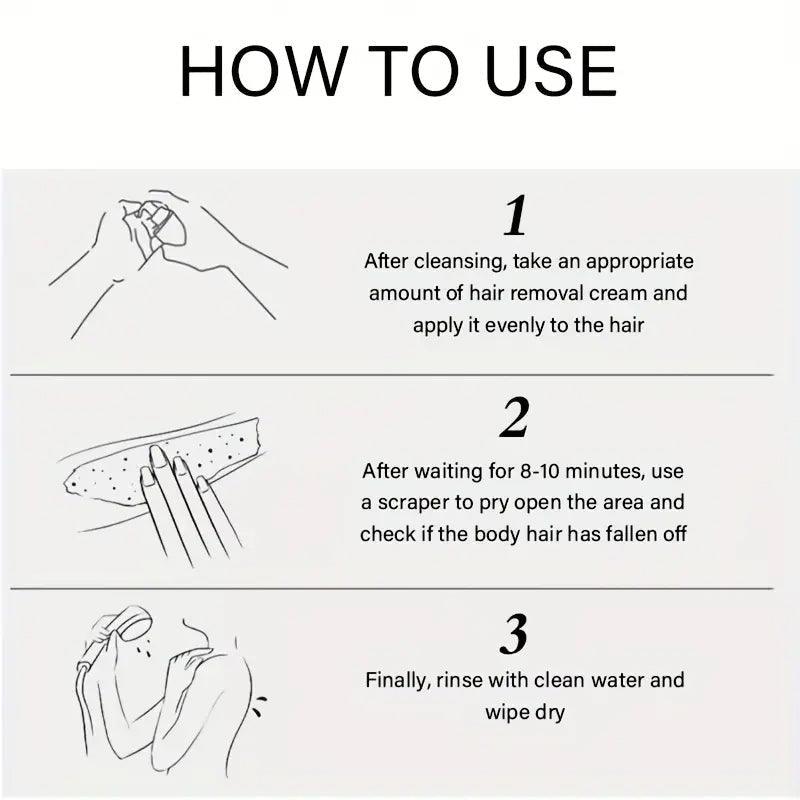 HOW TO USE

1
After cleansing, take an appropriate amount of hair removal cream and apply it evenly to the hair

2
After waiting for 8-10 minutes, use a scraper to pry open the area and check if the body hair has fallen off

3
Finally, rinse with clean water and wipe dry