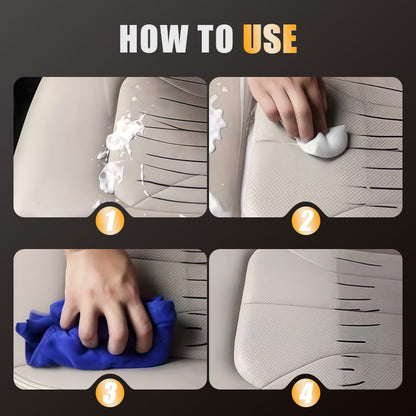 HOW TO USE

1

2

3

4