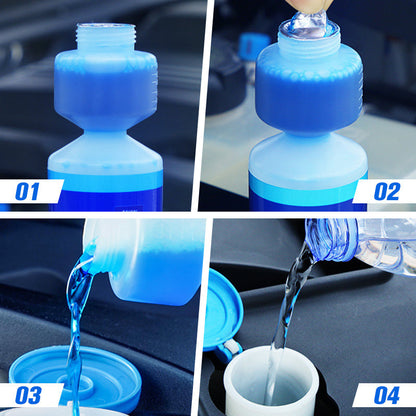 01

02

03

04