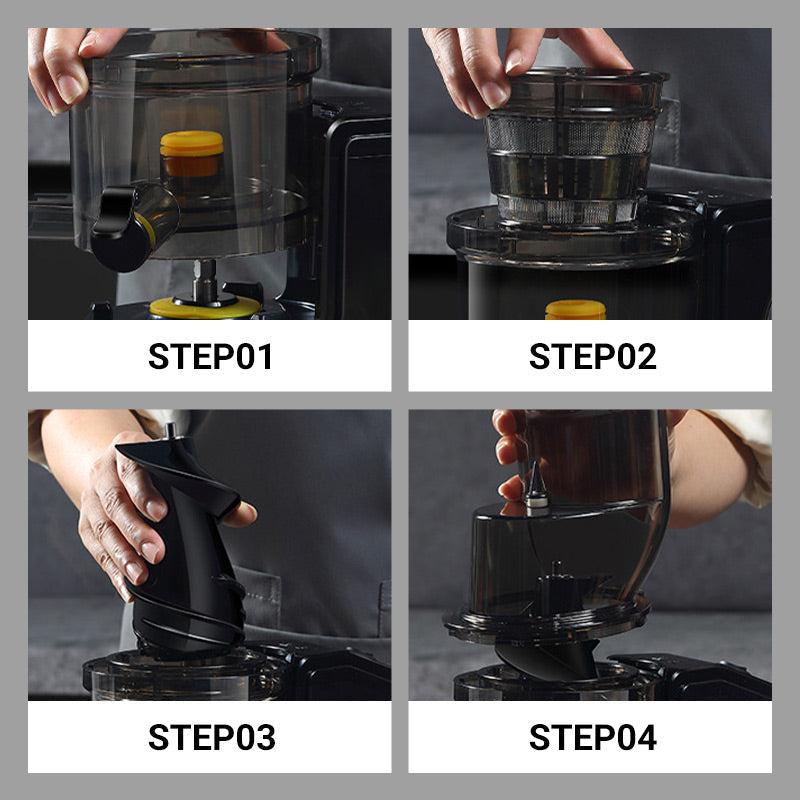 STEP01

STEP02

STEP03

STEP04