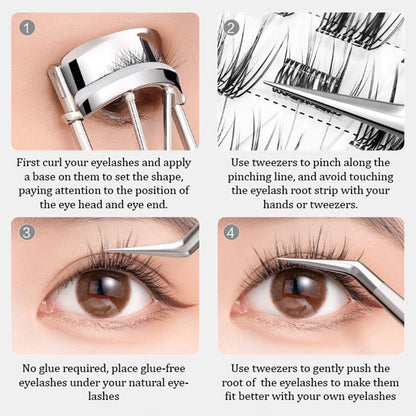 1

First curl your eyelashes and apply a base on them to set the shape, paying attention to the position of the eye head and eye end.

2

Use tweezers to pinch along the pinching line, and avoid touching the eyelash root strip with your hands or tweezers.

3

No glue required, place glue-free eyelashes under your natural eyelashes

4

Use tweezers to gently push the root of the eyelashes to make them fit better with your own eyelashes