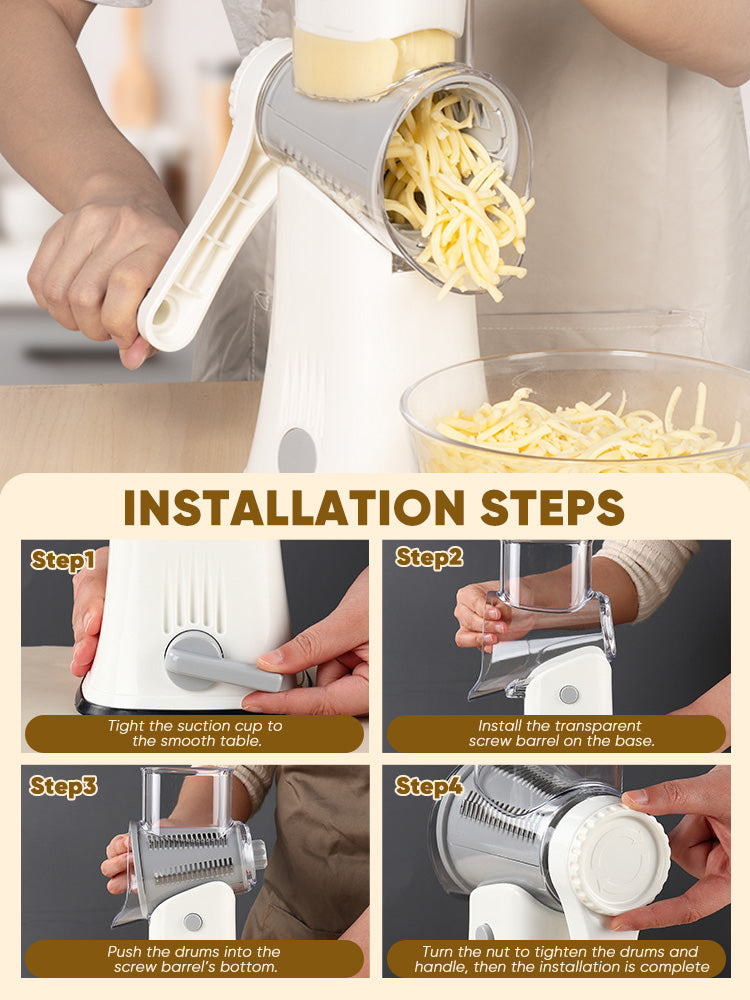 INSTALLATION STEPS

Step1
Tight the suction cup to the smooth table.

Step2
Install the transparent screw barrel on the base.

Step3
Push the drums into the screw barrel's bottom.

Step4
Turn the nut to tighten the drums and handle, then the installation is complete