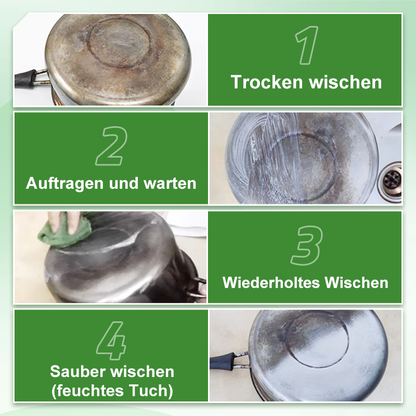 1
Trocken wischen

2
Auftragen und warten

3
Wiederholtes Wischen

4
Sauber wischen (feuchtes Tuch)