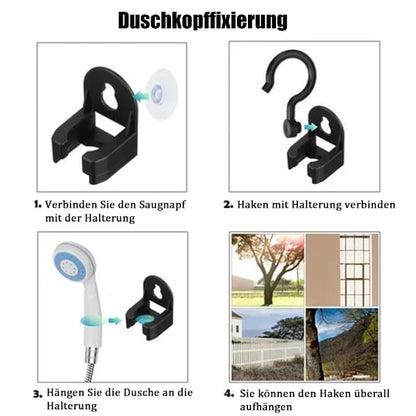 Duschkopffixierung

1. Verbinden Sie den Saugnapf mit der Halterung

2. Haken mit Halterung verbinden

3. Hängen Sie die Dusche an die Halterung

4. Sie können den Haken überall aufhängen