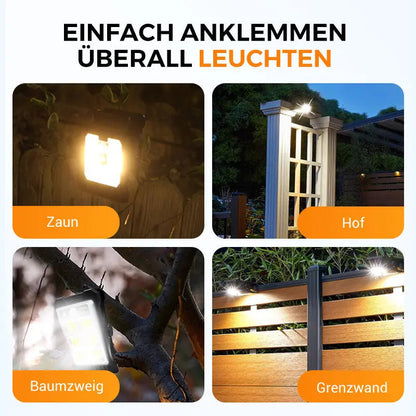 EINFACH ANKLEMMEN
ÜBERALL LEUCHTEN

Zaun

Hof

Baumzweig

Grenzwand