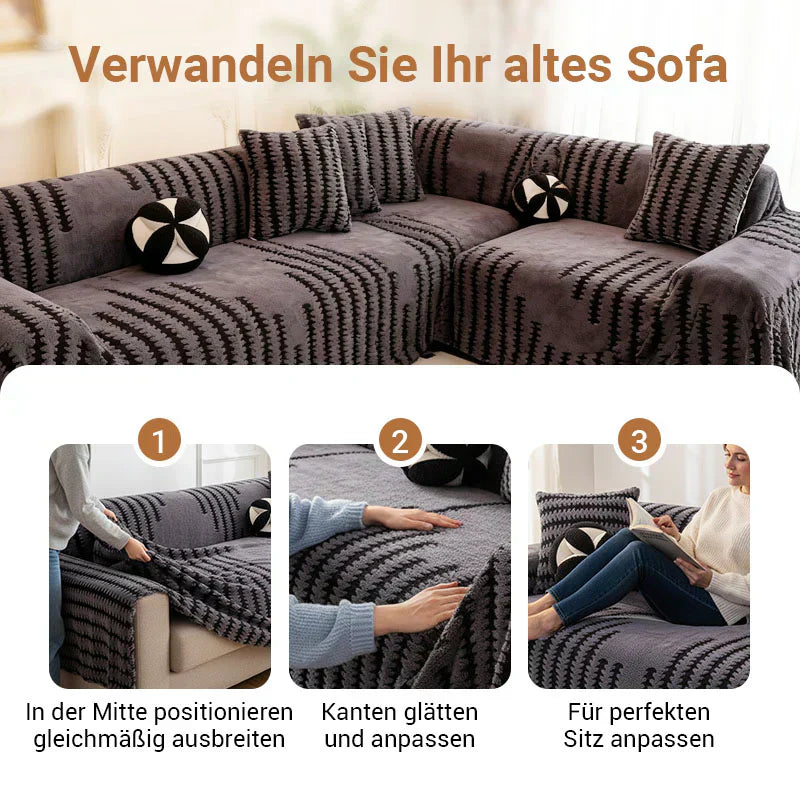 Verwandeln Sie Ihr altes Sofa

1

In der Mitte positionieren gleichmäßig ausbreiten

2

Kanten glätten und anpassen

3

Für perfekten Sitz anpassen