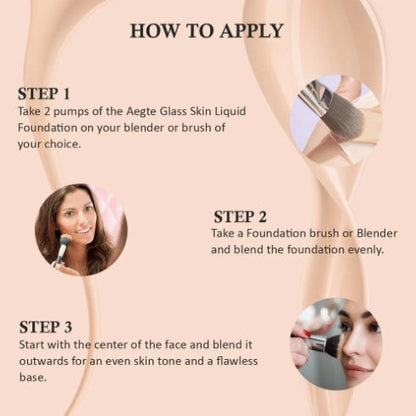 HOW TO APPLY

STEP 1
Take 2 pumps of the Aegte Glass Skin Liquid Foundation on your blender or brush of your choice.

STEP 2
Take a Foundation brush or Blender and blend the foundation evenly.

STEP 3
Start with the center of the face and blend it outwards for an even skin tone and a flawless base.