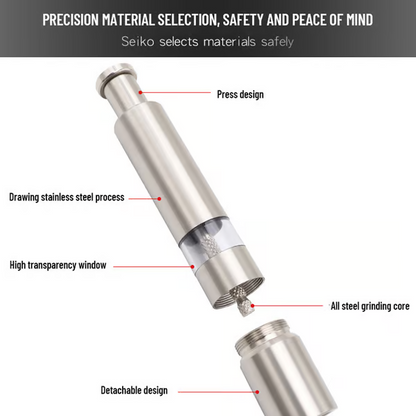 PRECISION MATERIAL SELECTION, SAFETY AND PEACE OF MIND

Seiko selects materials safely

Press design

Drawing stainless steel process

High transparency window

All steel grinding core

Detachable design